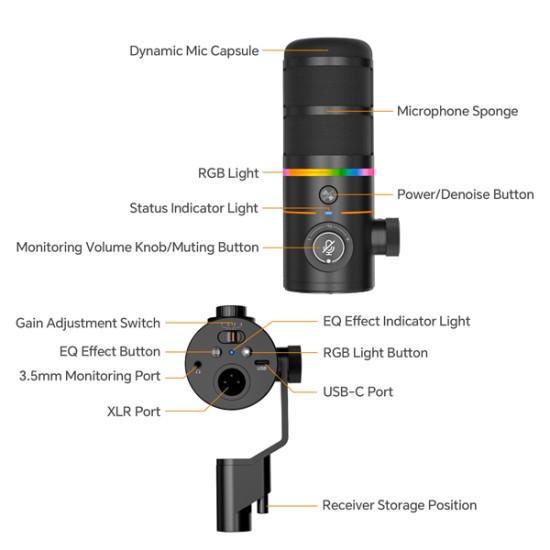 Dynamic Mic Capsule

Microphone Sponge

RGB Light

Power/Denoise Button

Status Indicator Light

Monitoring Volume Knob/Muting Button

Gain Adjustment Switch

EQ Effect Indicator Light

EQ Effect Button

RGB Light Button

3.5mm Monitoring Port

USB

USB-C Port

XLR Port

Receiver Storage Position